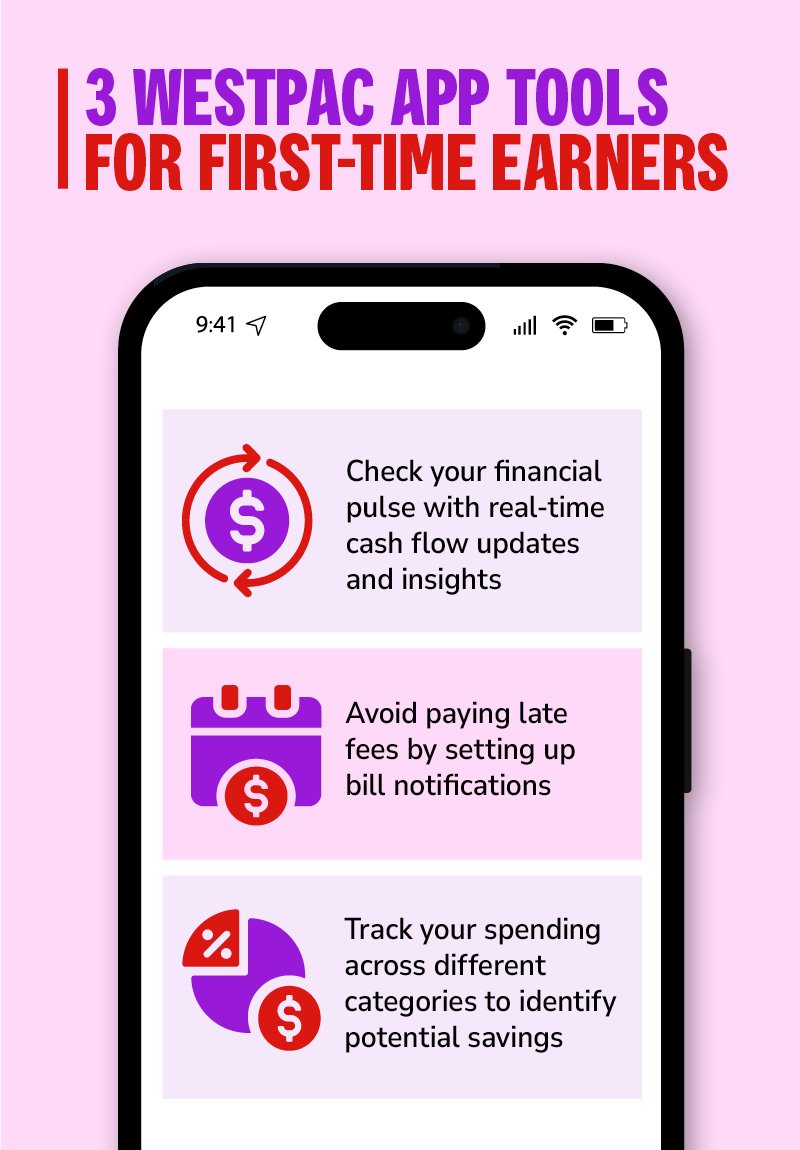 3 WESTPAC APP TOOLS
FOR FIRST-TIME EARNERS

9:41

Check your financial pulse with real-time cash flow updates and insights

Avoid paying late fees by setting up bill notifications

Track your spending across different categories to identify potential savings